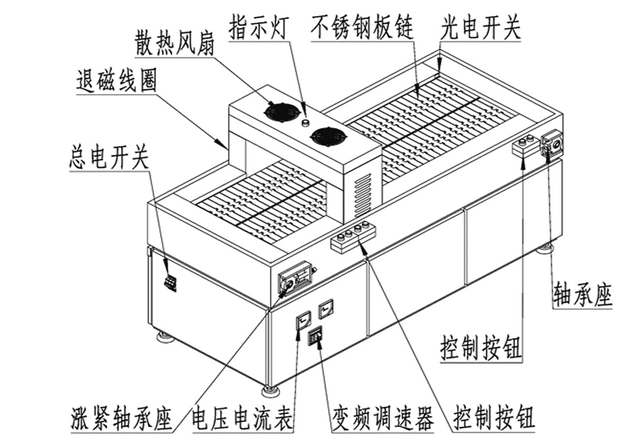 指示灯
不锈钢板链
光电开关
散热风扇
退磁线圈
总电开关
轴承座
控制按钮
涨紧轴承座
电压电流表
变频调速器
控制按钮